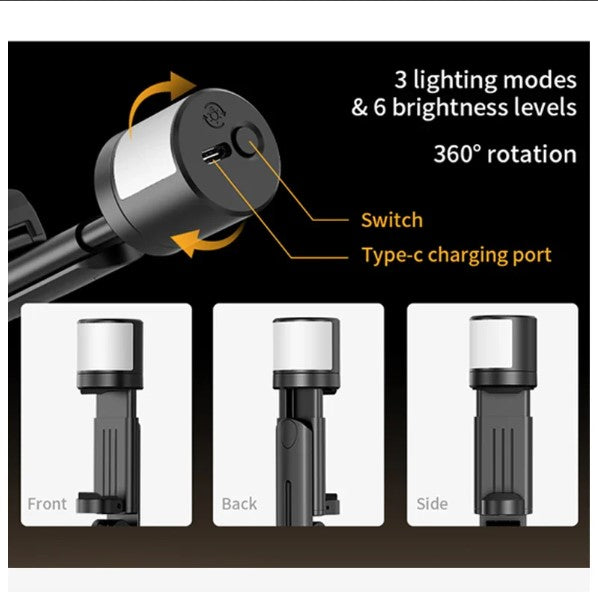 3 lighting modes
& 6 brightness levels

360° rotation

Switch

Type-c charging port

Front

Back

Side